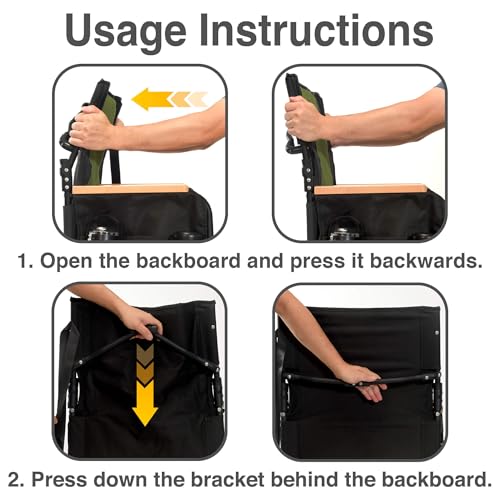 Usage Instructions

1. Open the backboard and press it backwards.

2. Press down the bracket behind the backboard.