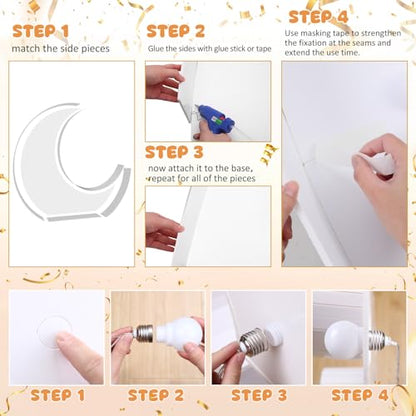 STEP 1
match the side pieces

STEP 2
Glue the sides with glue stick or tape

STEP 3
now attach it to the base, repeat for all of the pieces

STEP 4
Use masking tape to strengthen the fixation at the seams and extend the use time.

STEP 1

STEP 2

STEP 3

STEP 4